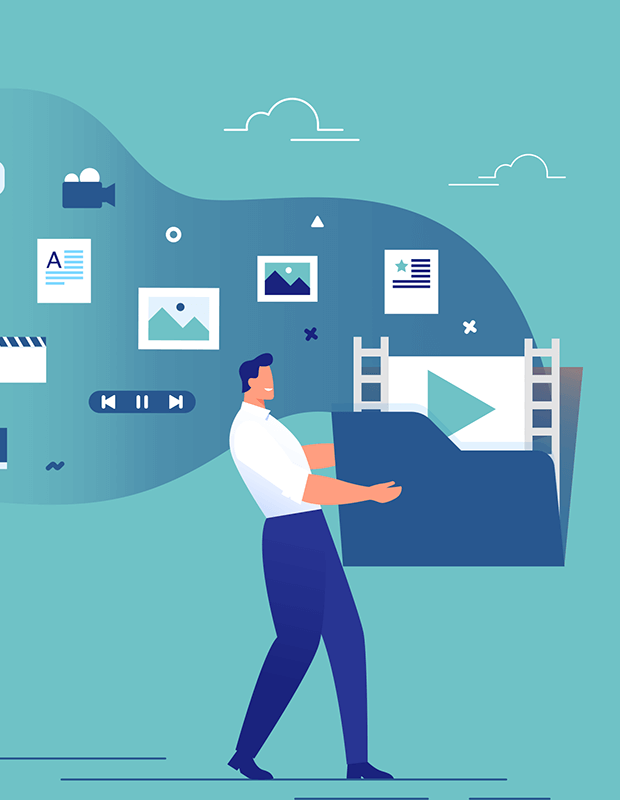 A